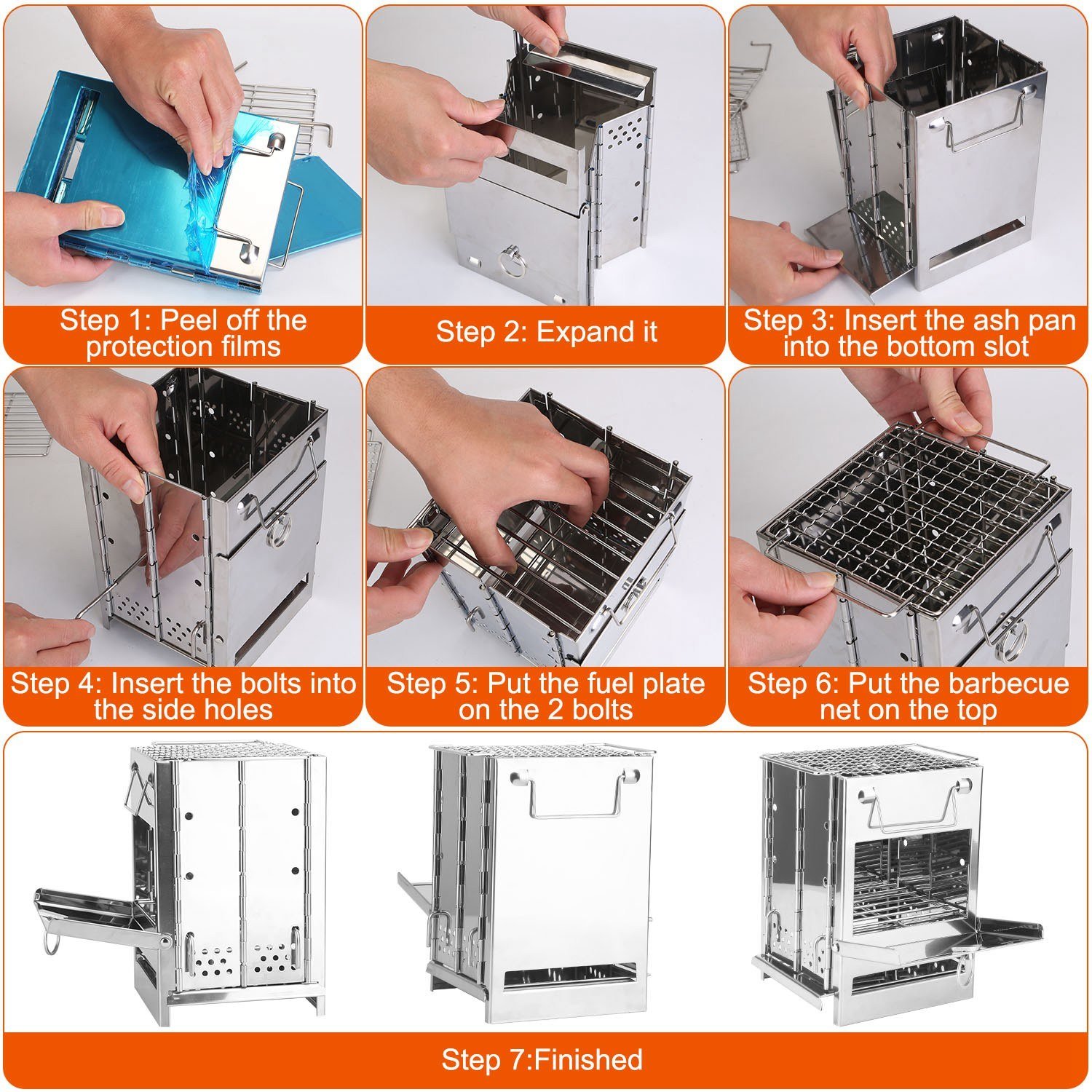 Step 1: Peel off the protection films

Step 2: Expand it

Step 3: Insert the ash pan into the bottom slot

Step 4: Insert the bolts into the side holes

Step 5: Put the fuel plate on the 2 bolts

Step 6: Put the barbecue net on the top

Step 7:Finished