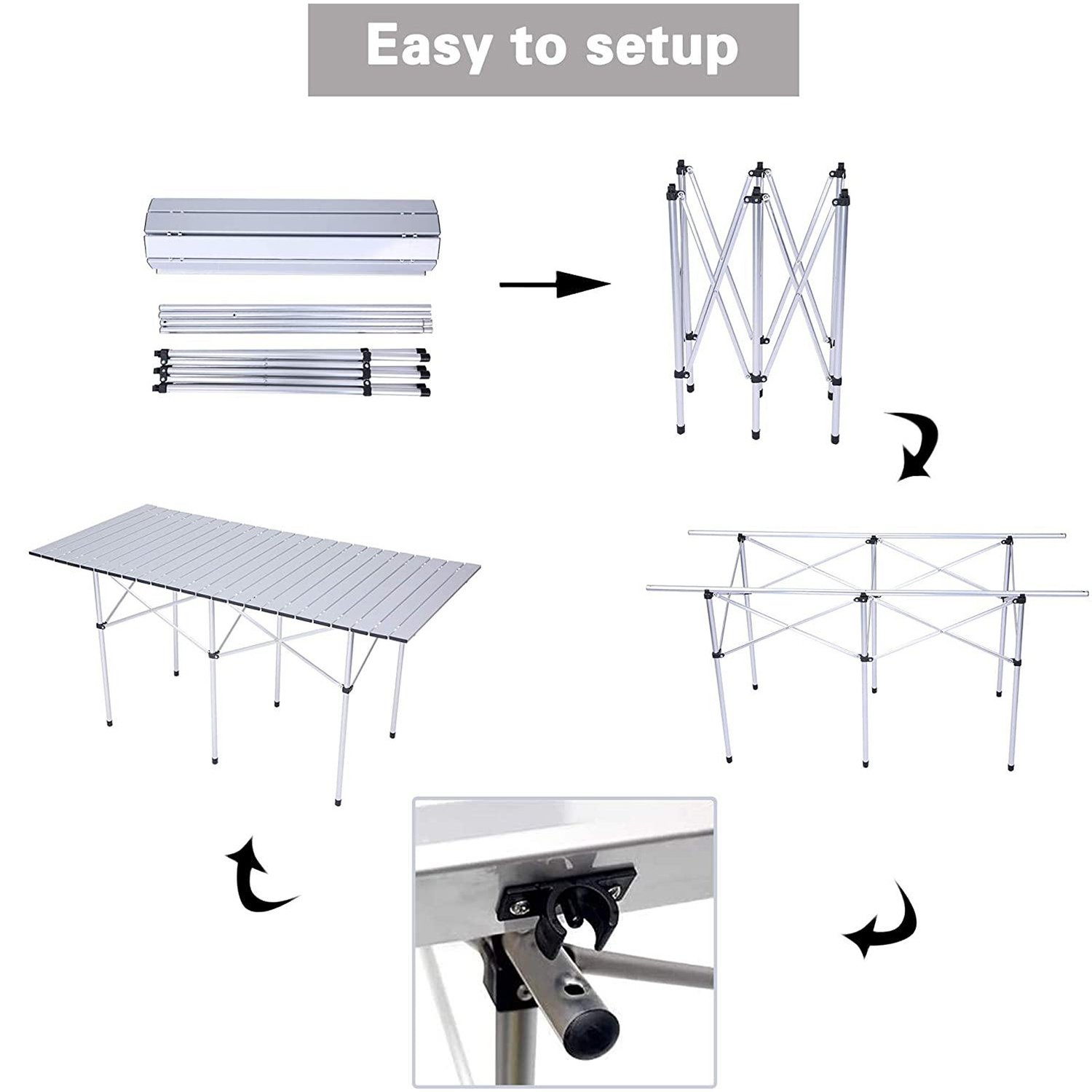 Easy to setup